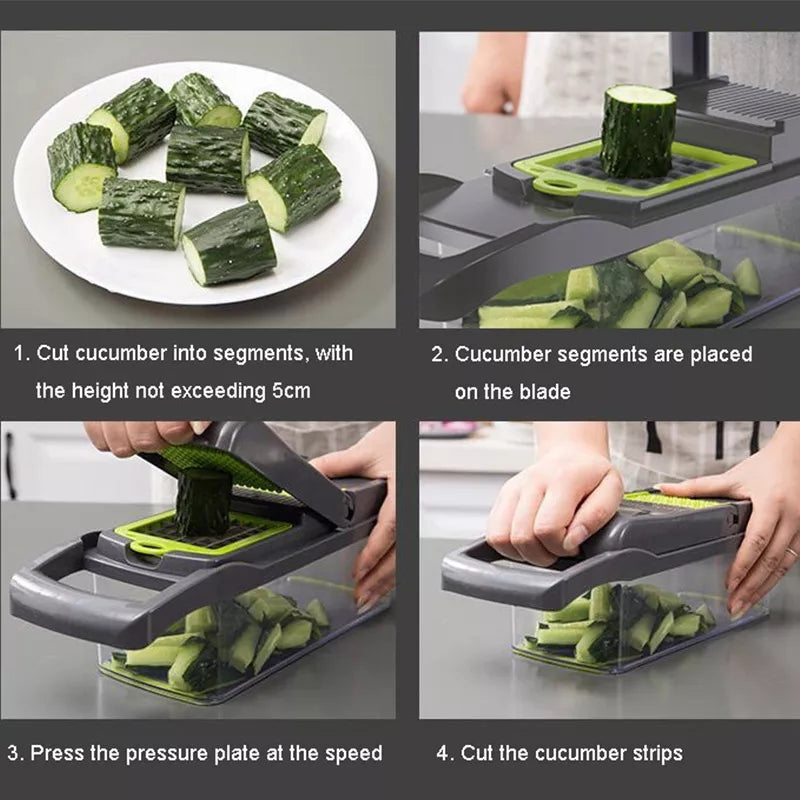 1. Cut cucumber into segments, with the height not exceeding 5cm

2. Cucumber segments are placed on the blade

3. Press the pressure plate at the speed

4. Cut the cucumber strips